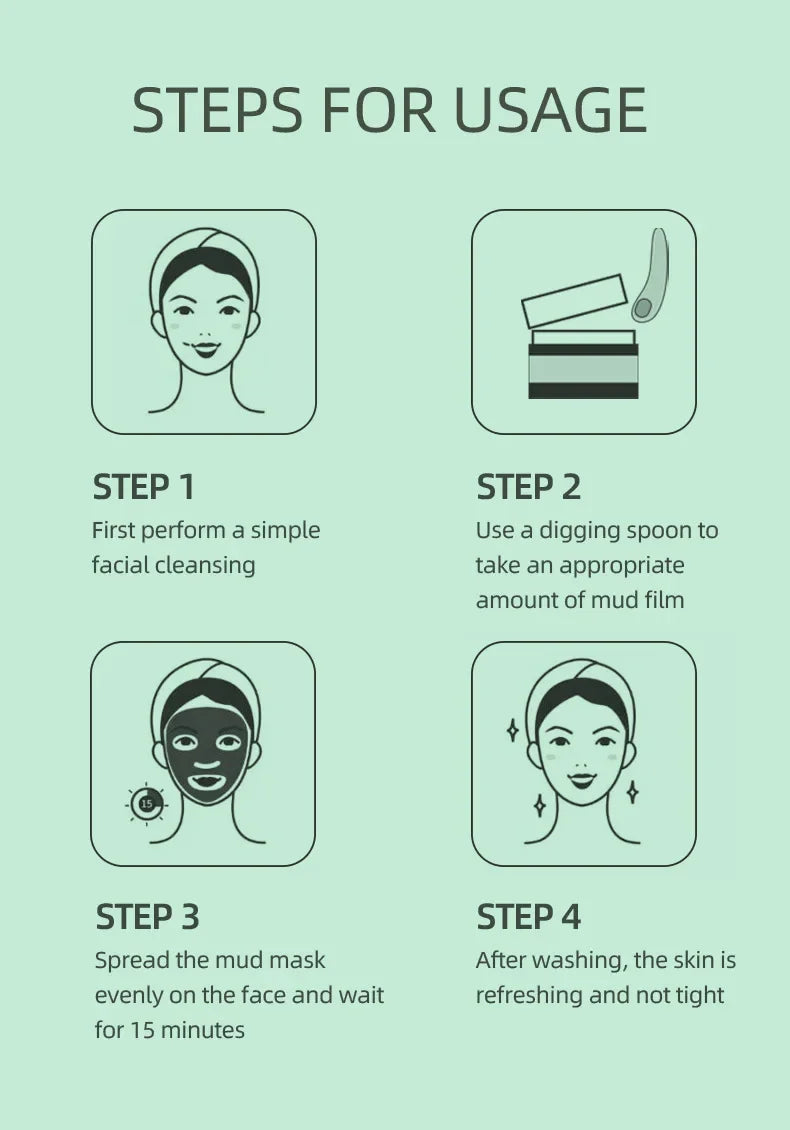 STEPS FOR USAGE

STEP 1
First perform a simple facial cleansing

STEP 2
Use a digging spoon to take an appropriate amount of mud film

15

STEP 3
Spread the mud mask evenly on the face and wait for 15 minutes

STEP 4
After washing, the skin is refreshing and not tight